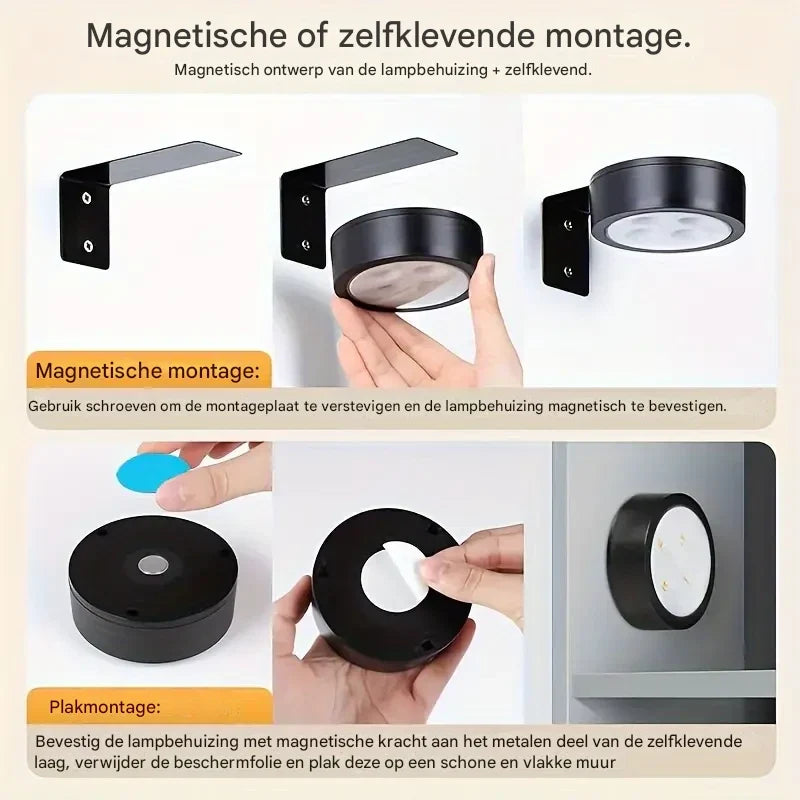 Magnetische of zelfklevende montage.

Magnetisch ontwerp van de lampbehuizing + zelfklevend.

Magnetische montage:

Gebruik schroeven om de montageplaat te verstevigen en de lampbehuizing magnetisch te bevestigen.

Plakmontage:

Bevestig de lampbehuizing met magnetische kracht aan het metalen deel van de zelfklevende laag, verwijder de beschermfolie en plak deze op een schone en vlakke muur